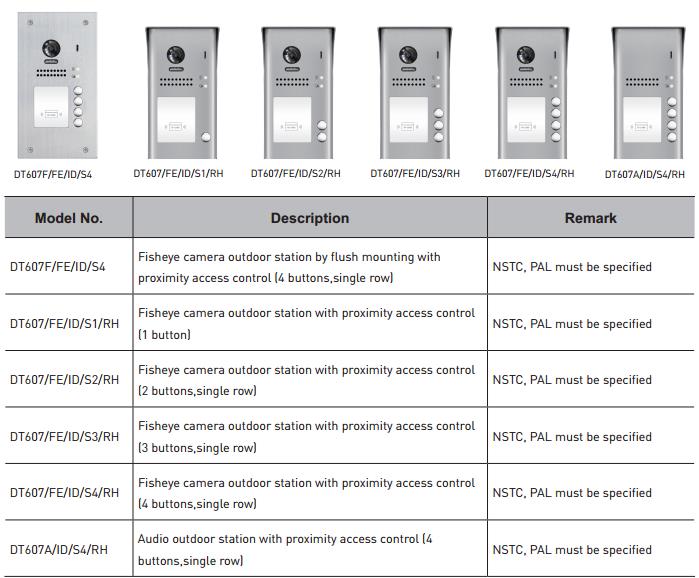 DT607F/FE/ID/S4

DT607/FE/ID/S1/RH

DT607/FE/ID/S2/RH

DT607/FE/ID/S3/RH

DT607/FE/ID/S4/RH

DT607A/ID/S4/RH

| Model No. | Description | Remark |
|---|---|---|
| DT607F/FE/ID/S4 | Fisheye camera outdoor station by flush mounting with proximity access control (4 buttons,single row) | NSTC, PAL must be specified |
| DT607/FE/ID/S1/RH | Fisheye camera outdoor station with proximity access control (1 button) | NSTC, PAL must be specified |
| DT607/FE/ID/S2/RH | Fisheye camera outdoor station with proximity access control (2 buttons,single row) | NSTC, PAL must be specified |
| DT607/FE/ID/S3/RH | Fisheye camera outdoor station with proximity access control (3 buttons,single row) | NSTC, PAL must be specified |
| DT607/FE/ID/S4/RH | Fisheye camera outdoor station with proximity access control (4 buttons,single row) | NSTC, PAL must be specified |
| DT607A/ID/S4/RH | Audio outdoor station with proximity access control (4 buttons,single row) | NSTC, PAL must be specified |