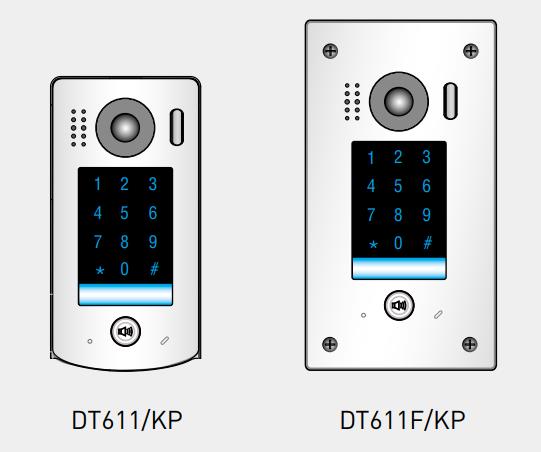 1 2 3
4 5 6
7 8 9
* 0 #

DT611/KP

1 2 3
4 5 6
7 8 9
* 0 #

DT611F/KP