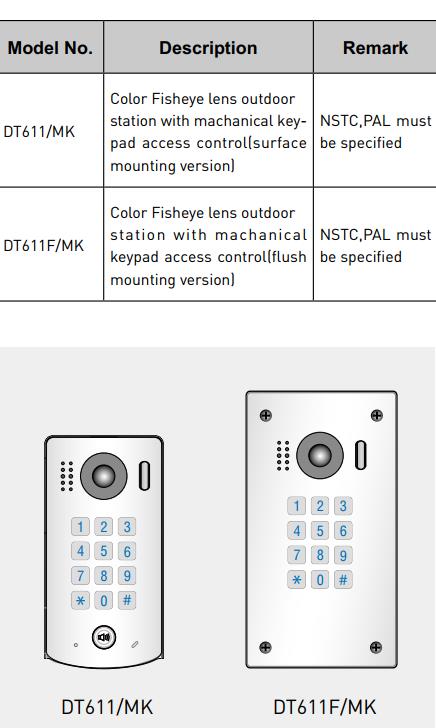 | Model No. | Description | Remark |
|---|---|---|
| DT611/MK | Color Fisheye lens outdoor station with machanical keypad access control(surface mounting version) | NSTC,PAL must be specified |
| DT611F/MK | Color Fisheye lens outdoor station with machanical keypad access control(flush mounting version) | NSTC,PAL must be specified |

1 2 3
4 5 6
7 8 9
* 0 #

1 2 3
4 5 6
7 8 9
* 0 #

DT611/MK

DT611F/MK